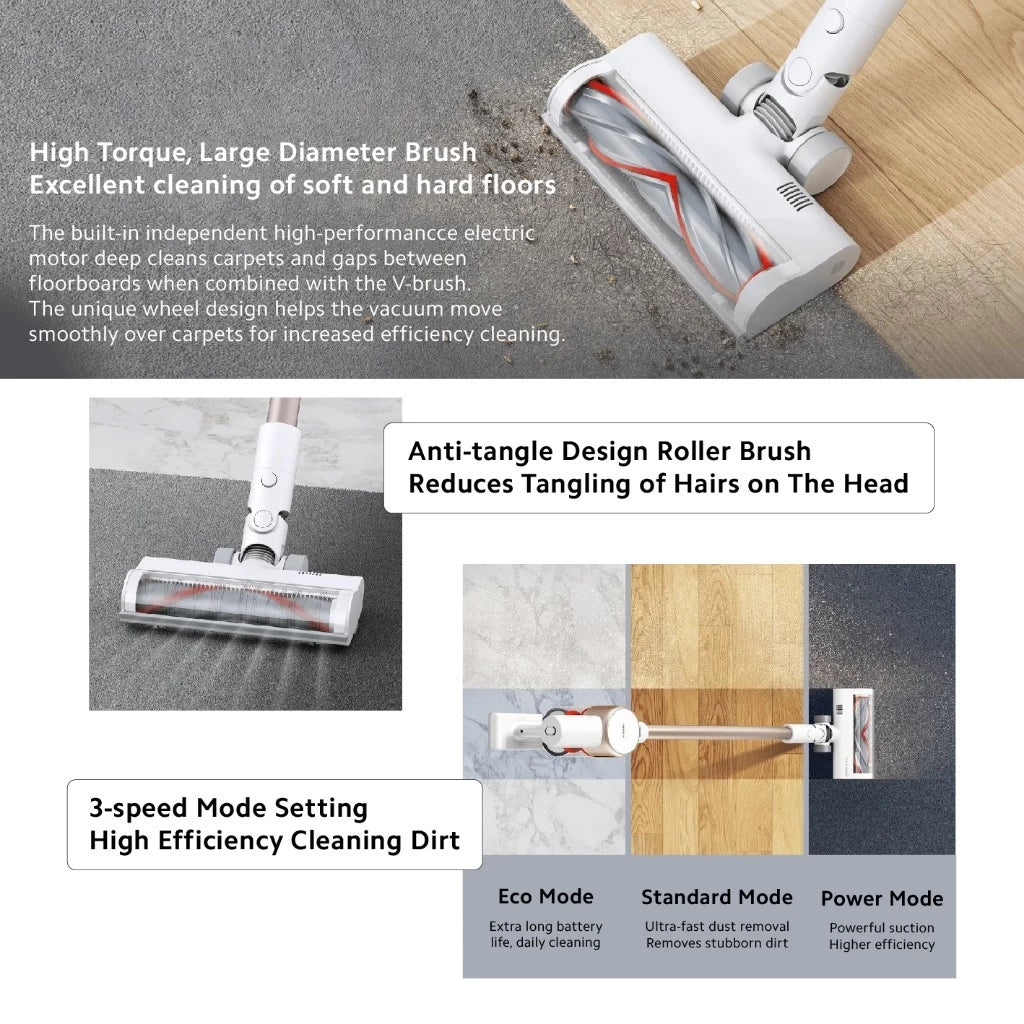 High Torque, Large Diameter Brush
Excellent cleaning of soft and hard floors

The built-in independent high-performancce electric motor deep cleans carpets and gaps between floorboards when combined with the V-brush. The unique wheel design helps the vacuum move smoothly over carpets for increased efficiency cleaning.

Anti-tangle Design Roller Brush
Reduces Tangling of Hairs on The Head

3-speed Mode Setting
High Efficiency Cleaning Dirt

Eco Mode
Extra long battery life, daily cleaning

Standard Mode
Ultra-fast dust removal
Removes stubborn dirt

Power Mode
Powerful suction
Higher efficiency