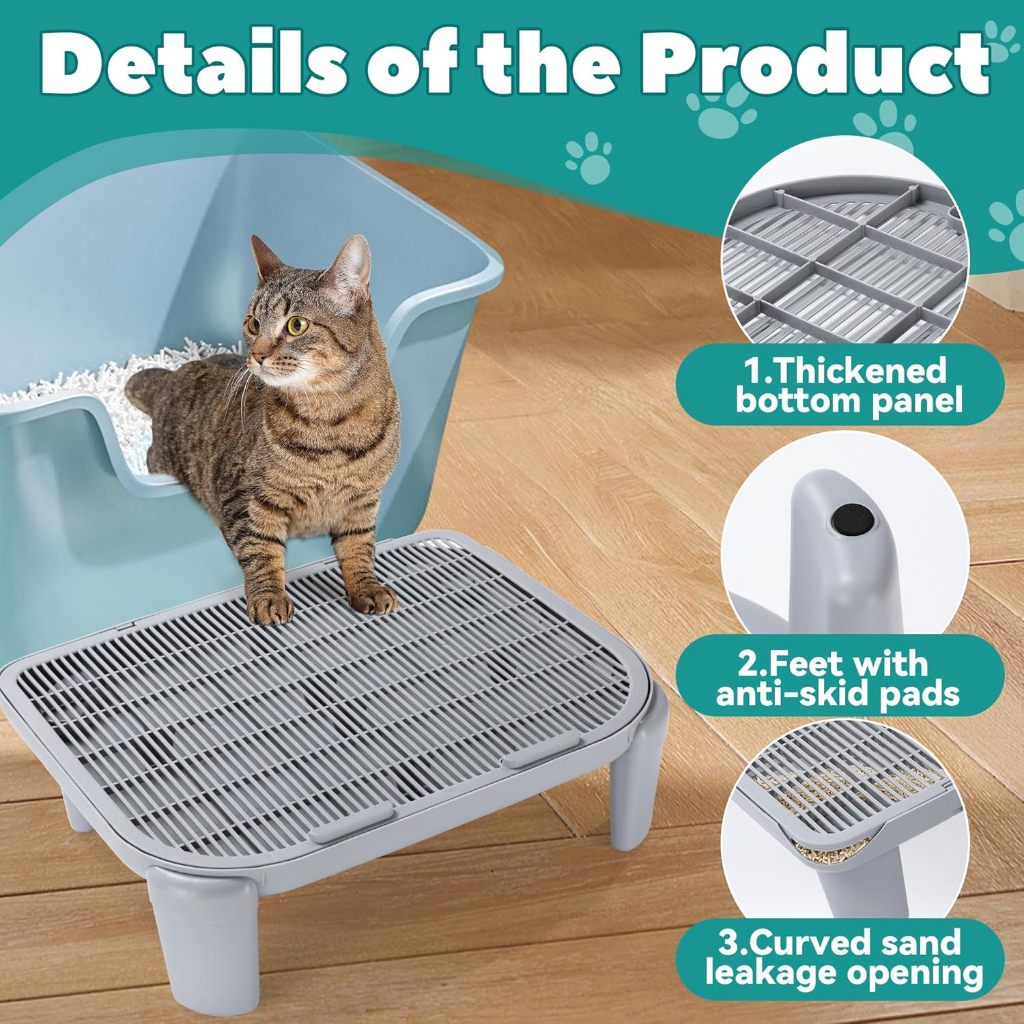 Details of the Product

1.Thickened bottom panel

2.Feet with anti-skid pads

3.Curved sand leakage opening