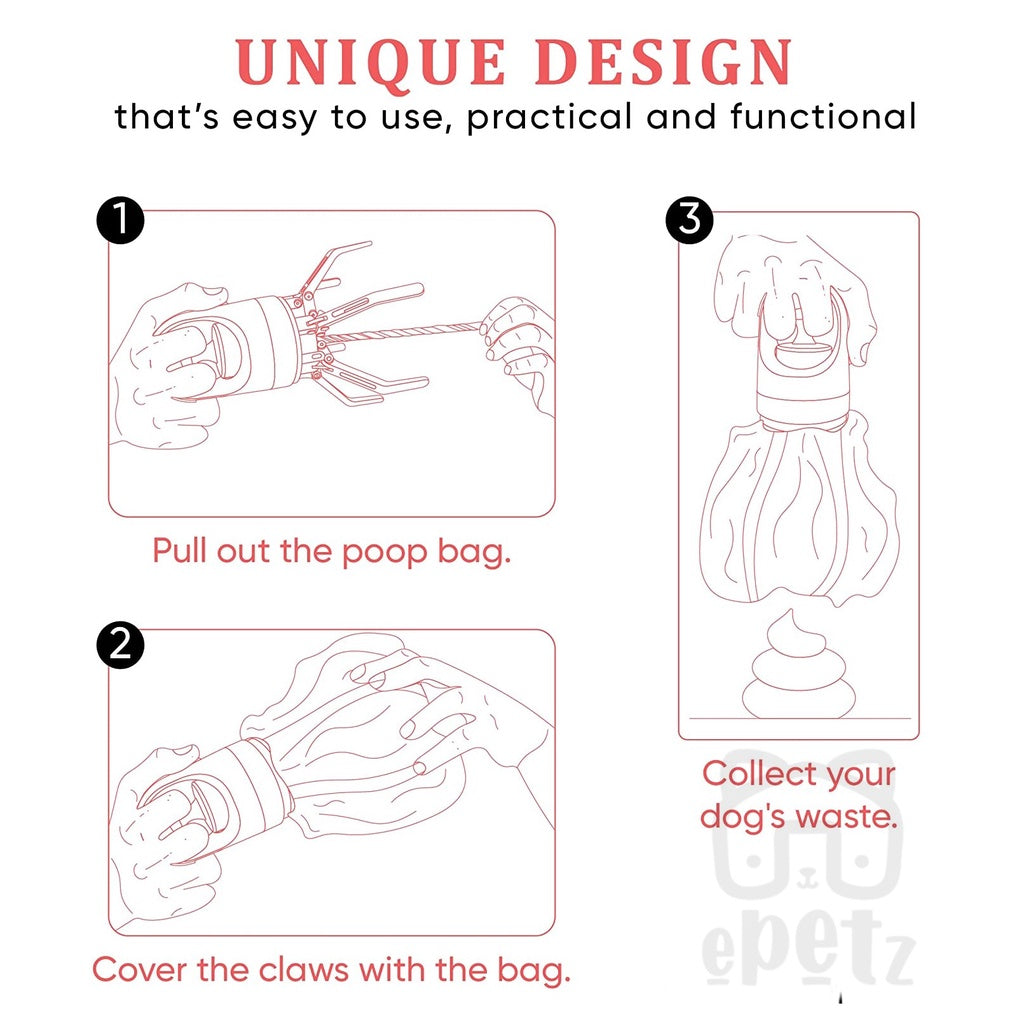 UNIQUE DESIGN
that's easy to use, practical and functional

1

Pull out the poop bag.

2

Cover the claws with the bag.

3

Collect your dog's waste.

epetz