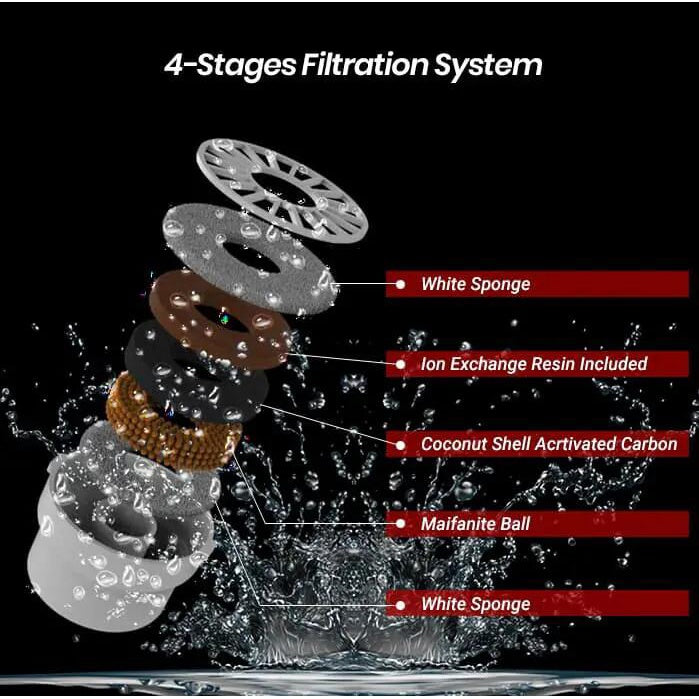 4-Stages Filtration System

White Sponge

Ion Exchange Resin Included

Coconut Shell Acrtivated Carbon

Maifanite Ball

White Sponge